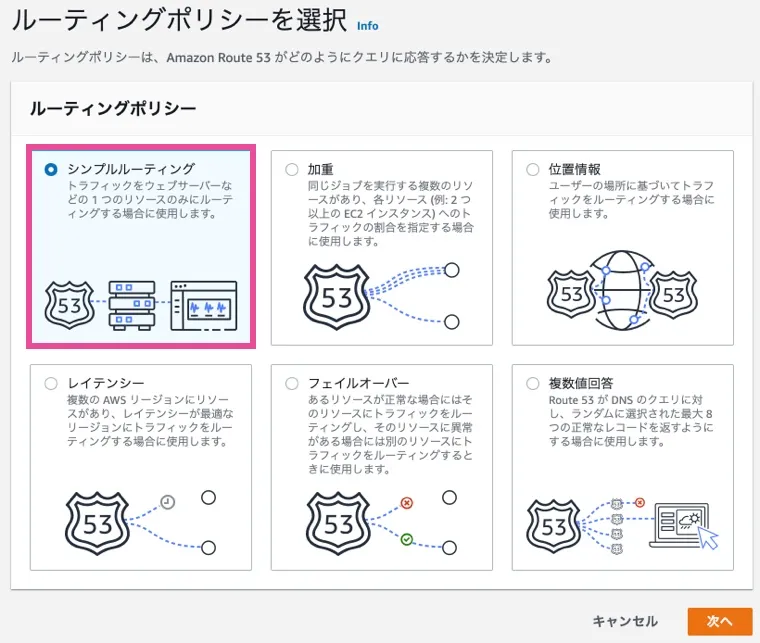 ルーティングポリシーを選択 Info

ルーティングポリシーは、Amazon Route 53 がどのようにクエリに応答するかを決定します。

ルーティングポリシー

シンプルルーティング
トラフィックをウェブサーバーなどの 1 つのリソースのみにルーティングする場合に使用します。

53

加重
同じジョブを実行する複数のリソースがあり、各リソース (例: 2 つ以上の EC2 インスタンス) へのトラフィックの割合を指定する場合に使用します。

53

位置情報
ユーザーの場所に基づいてトラフィックをルーティングする場合に使用します。

53

53

レイテンシー
複数の AWS リージョンにリソースがあり、レイテンシーが最適なリージョンにトラフィックをルーティングする場合に使用します。

53

フェイルオーバー
あるリソースが正常な場合にはそのリソースにトラフィックをルーティングし、そのリソースに異常がある場合には別のリソースにトラフィックをルーティングするときに使用します。

53

複数値回答
Route 53 が DNS のクエリに対し、ランダムに選択された最大 8 つの正常なレコードを返すようにする場合に使用します。

53

キャンセル

次へ